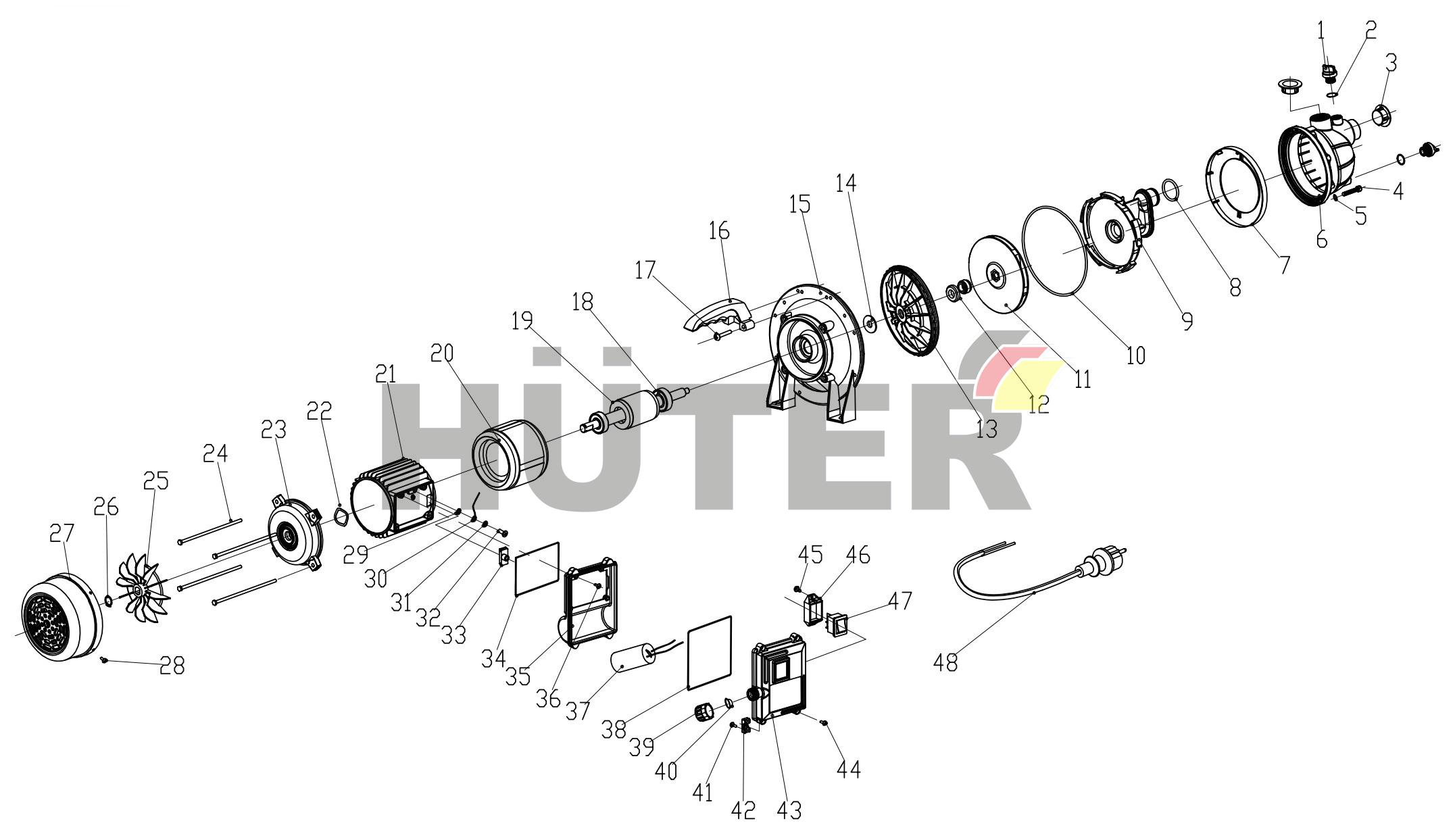 1 2 3 4 5 6 7 8 9 10 11 12 13 14 15 16 17 18 19 20 21 22 23 24 25 26 27 28 29 30 31 32 33 34 35 36 37 38 39 40 41 42 43 44 45 46 47 48

HÜTER